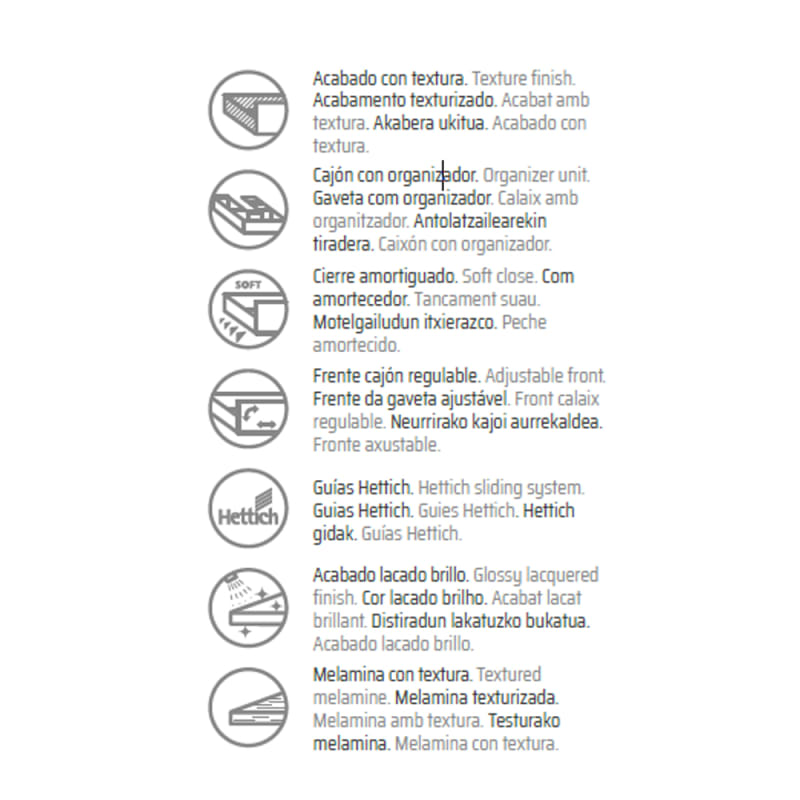 Acabado con textura. Texture finish. Acabamento texturizado. Acabat amb textura. Akabera ukitua. Acabado con textura.

Cajón con organizador. Organizer unit. Gaveta com organizador. Calaix amb organitzador. Antolatzailearekin tiradera. Caixón con organizador.

SOFT

Cierre amortiguado. Soft close. Com amortecedor. Tancament suau. Motelgailudun itxierazco. Peche amortecido.

Frente cajón regulable. Adjustable front. Frente da gaveta ajustável. Front calaix regulable. Neurrirako kajoi aurrekaldea. Fronte axustable.

Hettich

Guías Hettich. Hettich sliding system. Guias Hettich. Guies Hettich. Hettich gidak. Guías Hettich.

Acabado lacado brillo. Glossy lacquered finish. Cor lacado brilho. Acabat lacat brillant. Distiradun lakatuzko bukatua. Acabado lacado brillo.

Melamina con textura. Textured melamine. Melamina texturizada. Melamina amb textura. Testurako melamina. Melamina con textura.