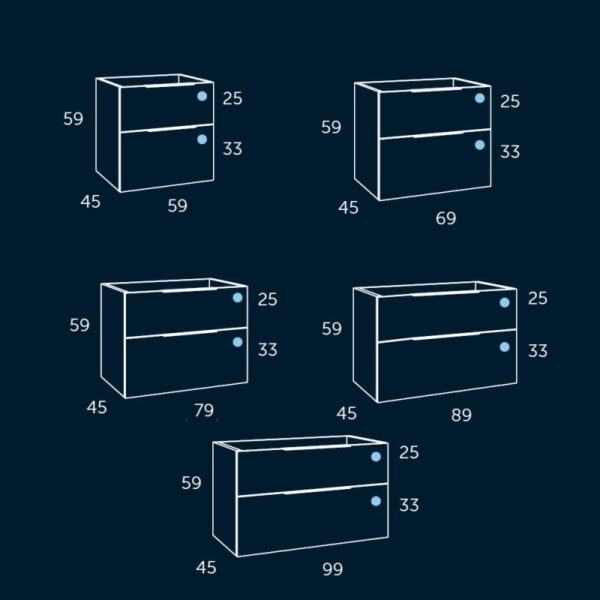 59
25
33
45
59

59
25
33
45
69

59
25
33
45
79

59
25
33
45
89

59
25
33
45
99