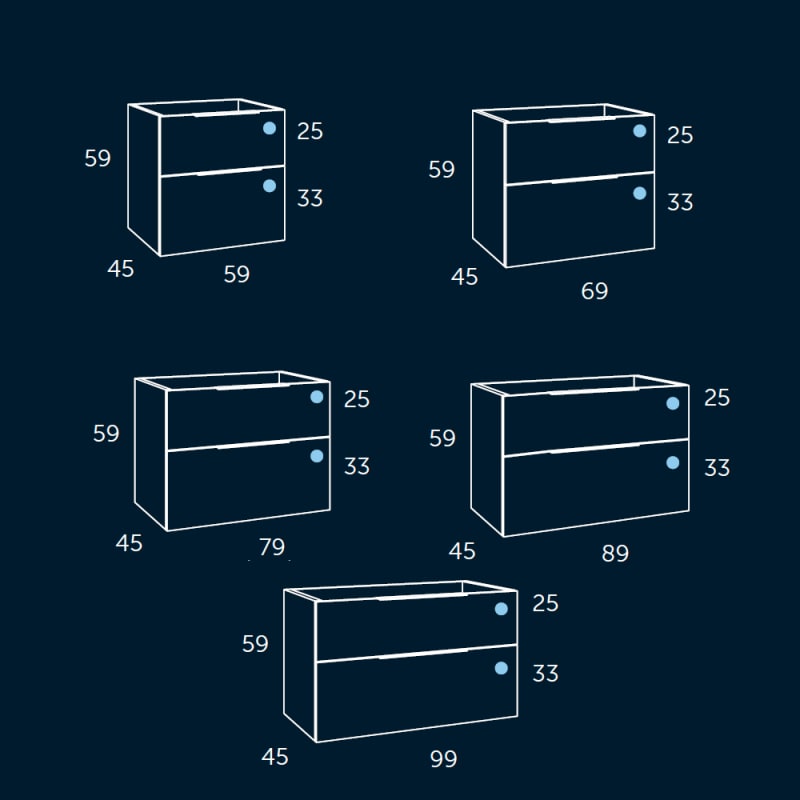 59
25
33
45
59

59
25
33
45
69

59
25
33
45
79

59
25
33
45
89

59
25
33
45
99