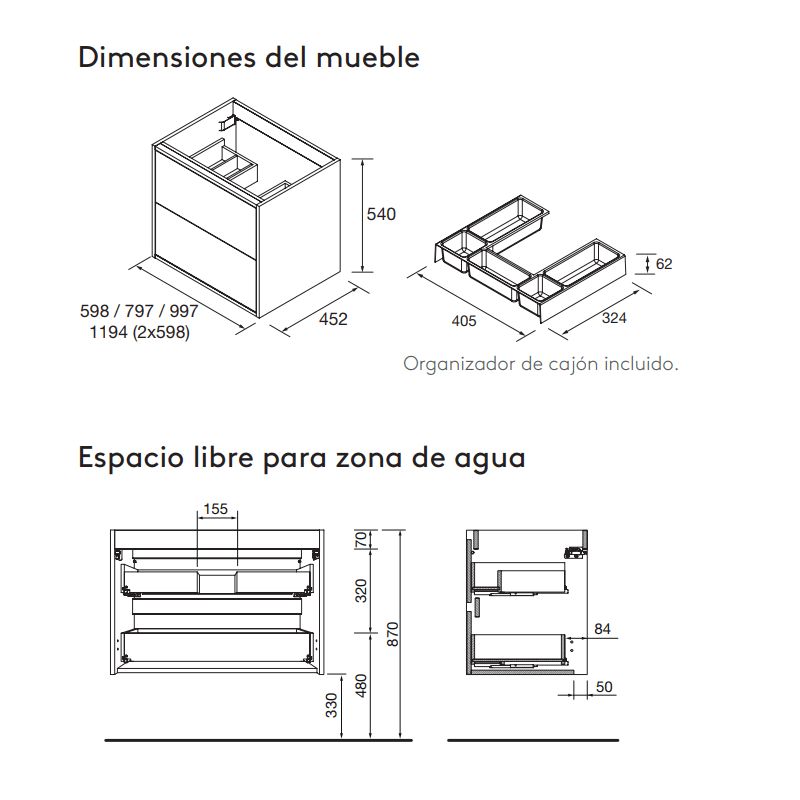 Dimensiones del mueble

540

598 / 797 / 997
1194 (2x598)

452

62

405

324

Organizador de cajón incluido.

Espacio libre para zona de agua

155

70

320

870

480

330

84

50